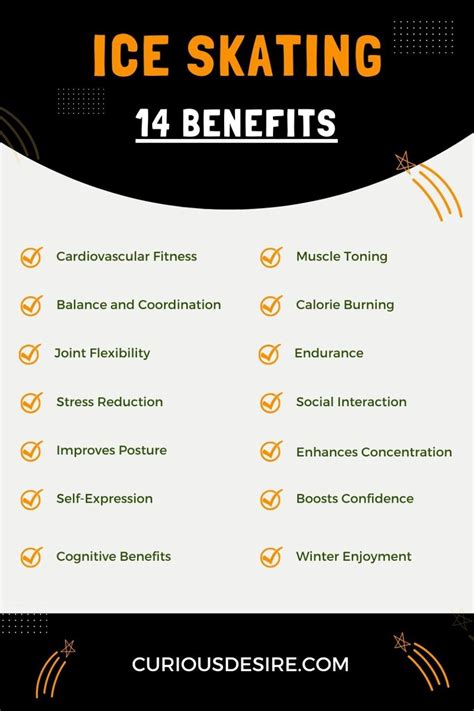 ICE SKATING

14 BENEFITS

Cardiovascular Fitness

Balance and Coordination

Joint Flexibility

Stress Reduction

Improves Posture

Self-Expression

Cognitive Benefits

Muscle Toning

Calorie Burning

Endurance

Social Interaction

Enhances Concentration

Boosts Confidence

Winter Enjoyment

CURIOUSDESIRE.COM