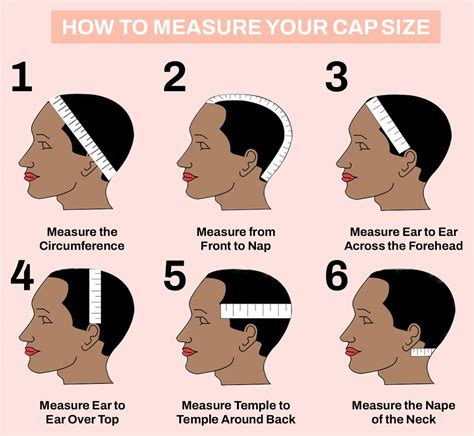 HOW TO MEASURE YOUR CAP SIZE

1

Measure the Circumference

2

Measure from Front to Nap

3

Measure Ear to Ear Across the Forehead

4

Measure Ear to Ear Over Top

5

Measure Temple to Temple Around Back

6

Measure the Nape of the Neck