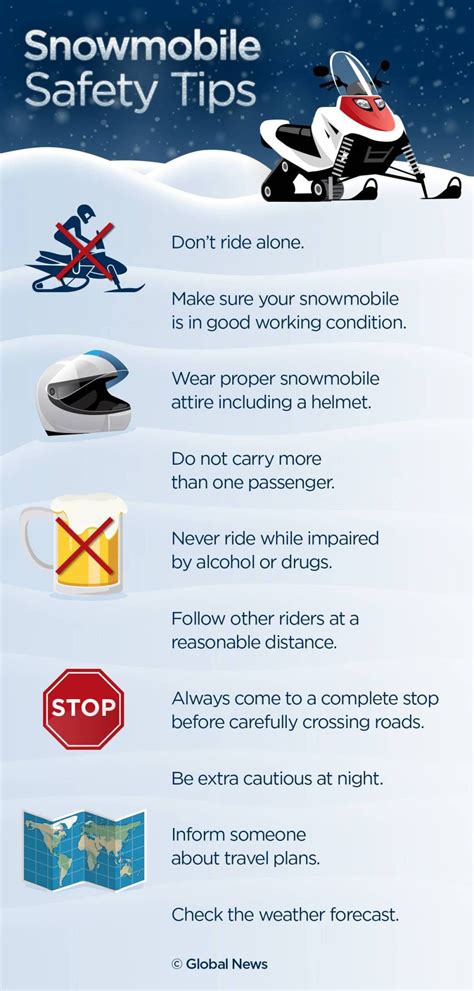 Snowmobile Safety Tips

Don't ride alone.

Make sure your snowmobile is in good working condition.

Wear proper snowmobile attire including a helmet.

Do not carry more than one passenger.

Never ride while impaired by alcohol or drugs.

Follow other riders at a reasonable distance.

STOP

Always come to a complete stop before carefully crossing roads.

Be extra cautious at night.

Inform someone about travel plans.

Check the weather forecast.

© Global News