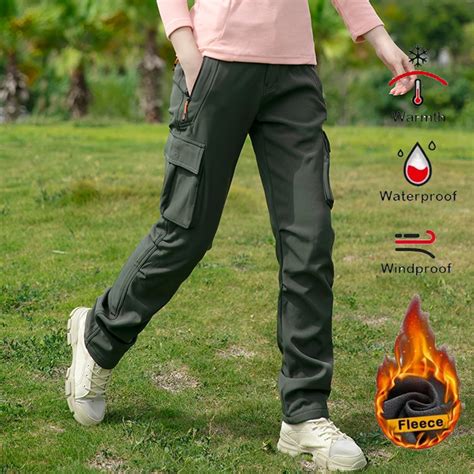 Warmth

Waterproof

Windproof

Fleece